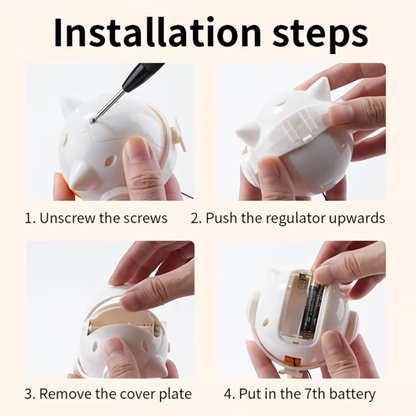 Installation steps

1. Unscrew the screws

2. Push the regulator upwards

3. Remove the cover plate

4. Put in the 7th battery